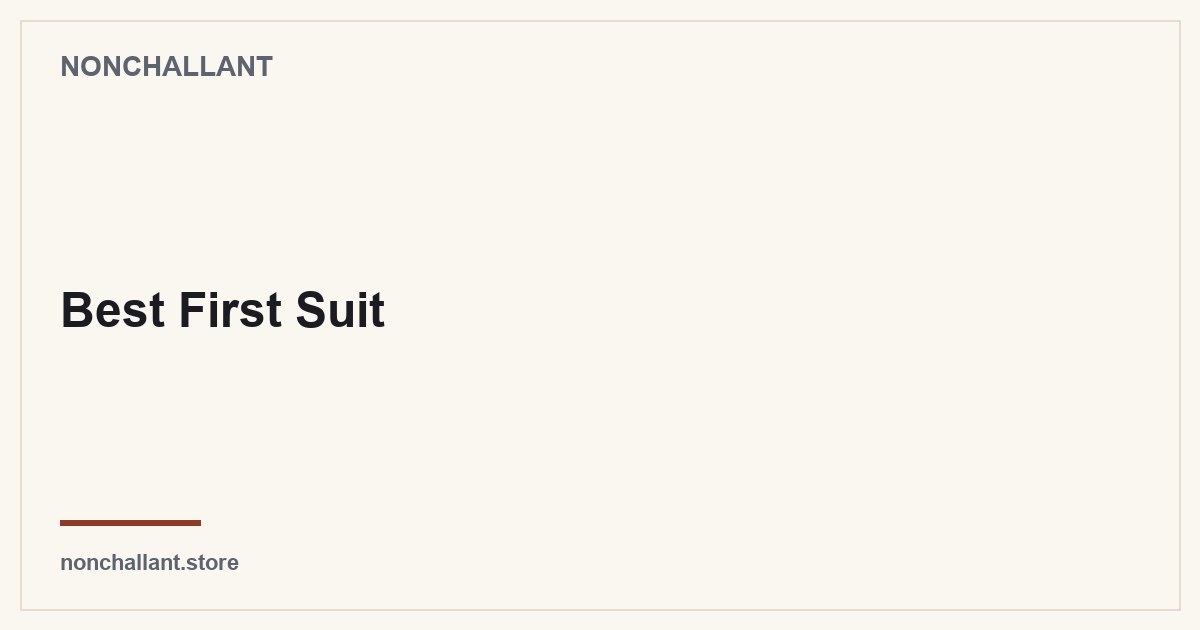 NONCHALLANT

Best First Suit

nonchallant.store