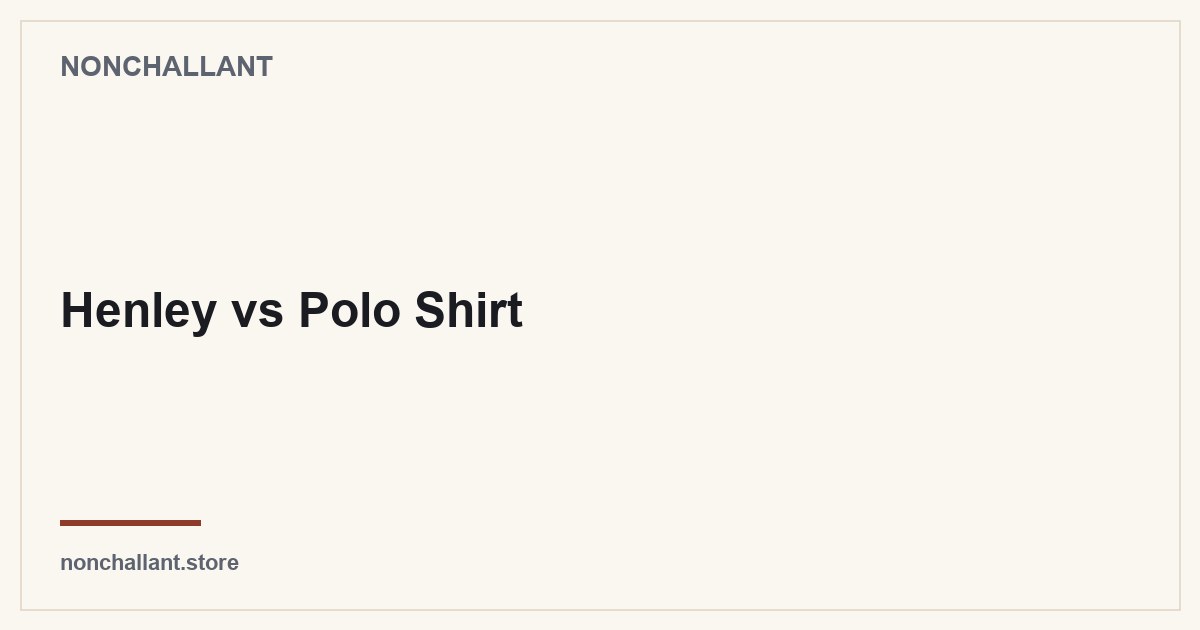 NONCHALLANT

Henley vs Polo Shirt

nonchallant.store