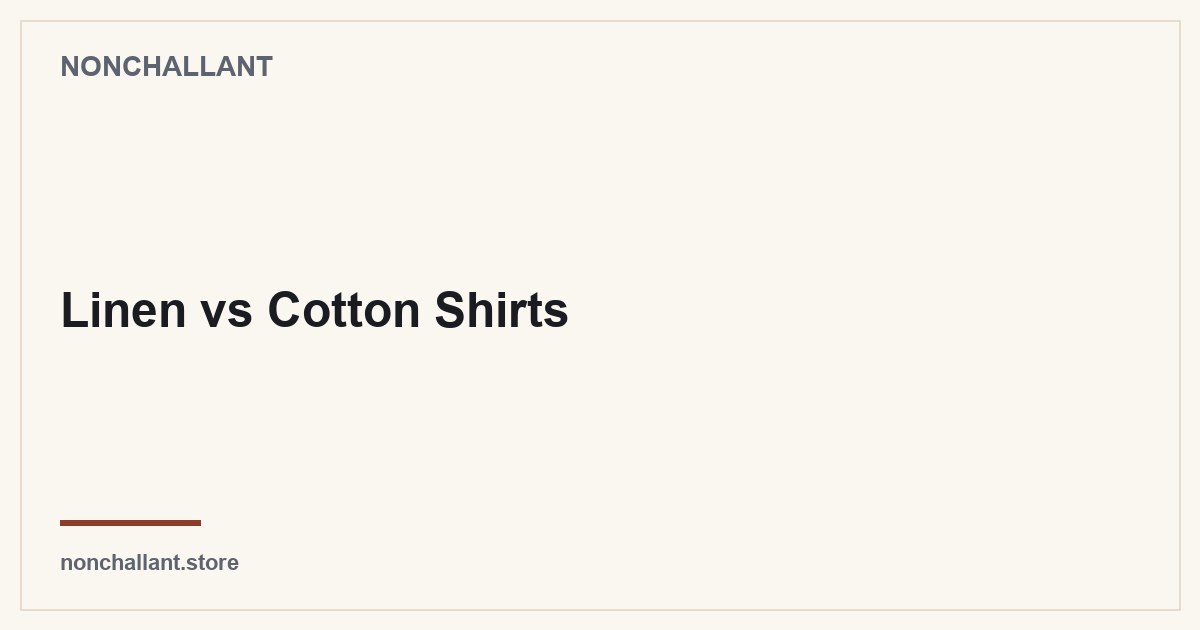 NONCHALLANT

Linen vs Cotton Shirts

nonchallant.store