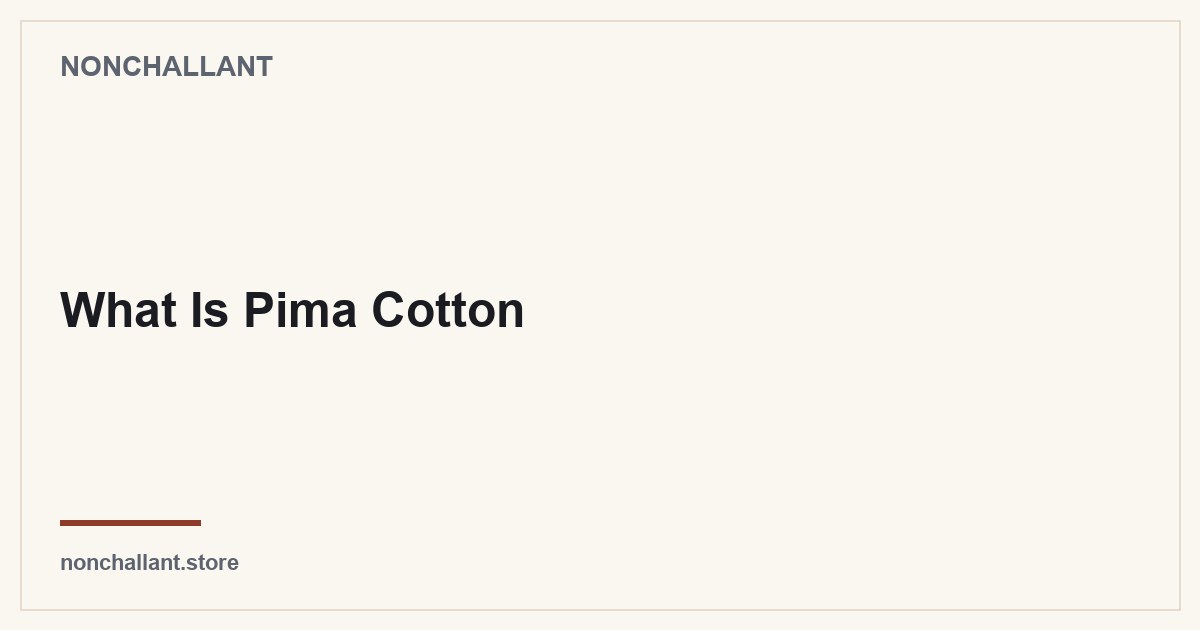 NONCHALLANT

What Is Pima Cotton

nonchallant.store