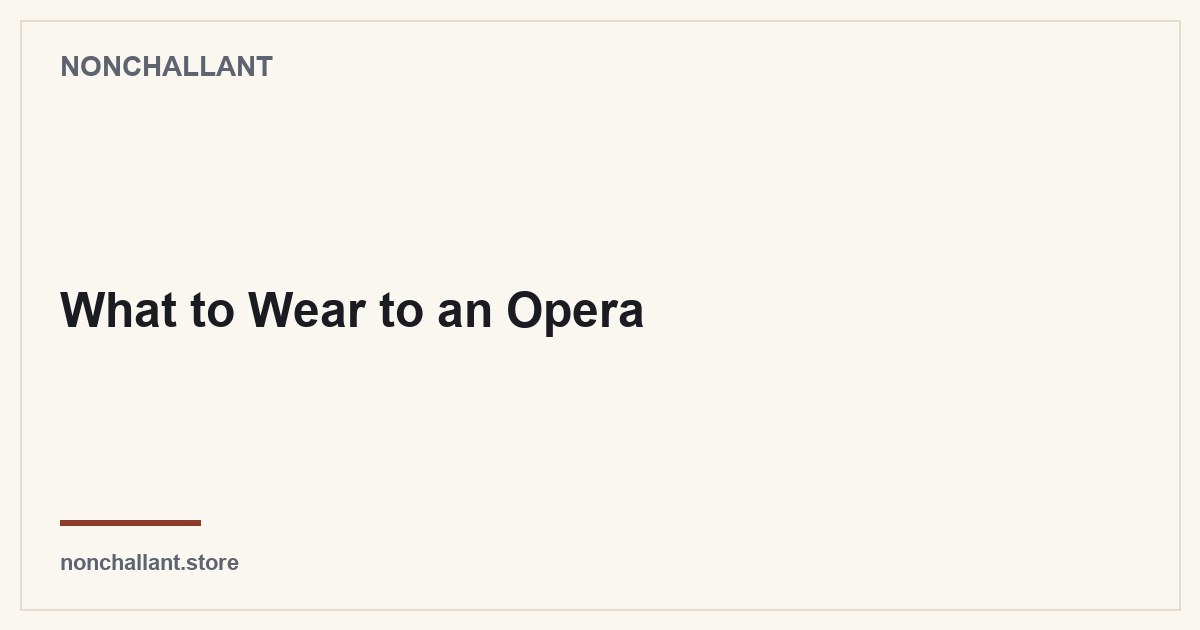 NONCHALLANT

What to Wear to an Opera

nonchallant.store